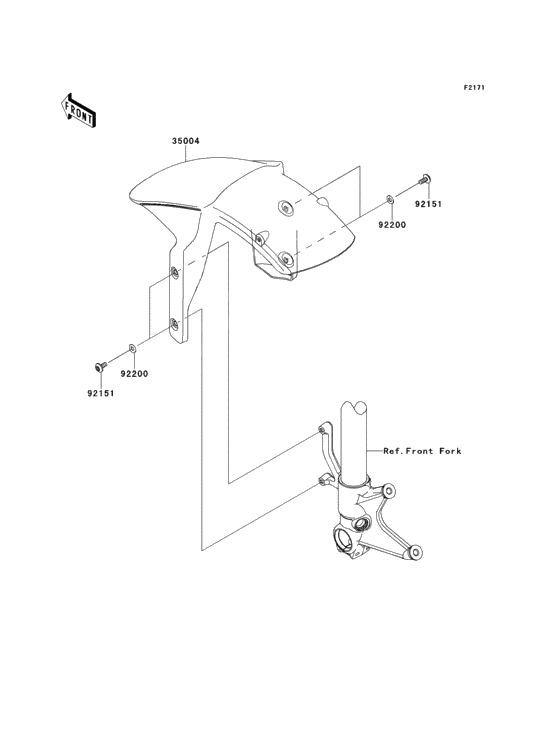 F2171

FRONT

35004

92151

92200

92200

92151

Ref.Front Fork