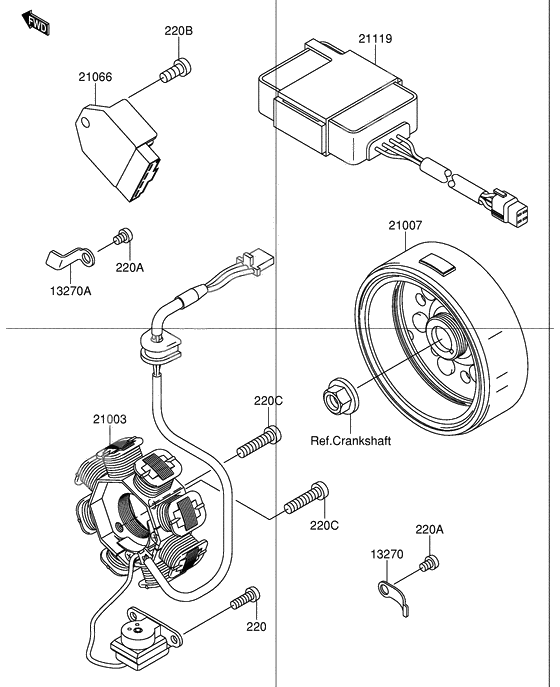 FWD

220B

21066

21119

220A

13270A

21007

220C

21003

Ref.Crankshaft

220C

220A

13270

220