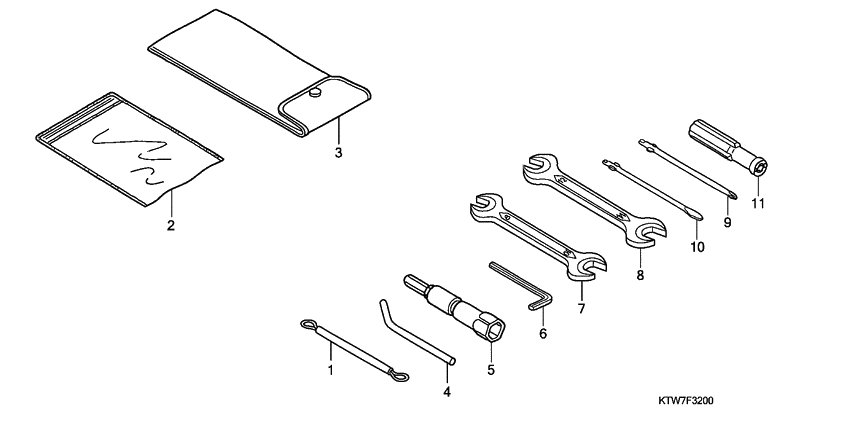 3
2
11
9
10
8
7
6
5
1
4
KTW7F3200