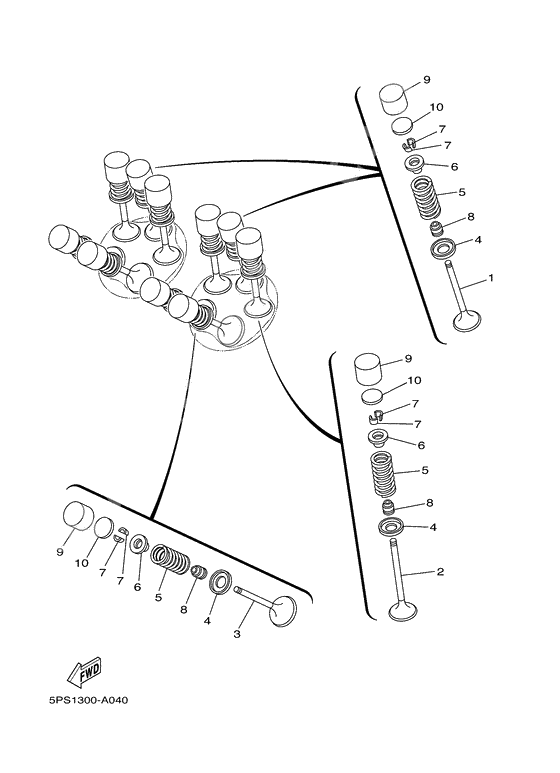 9
10
7
7
6
5
8
4
1

9
10
7
7
6
5
8
4
2

9
10
7
7
6
5
8
4
3

FWD

5PS1300-A040