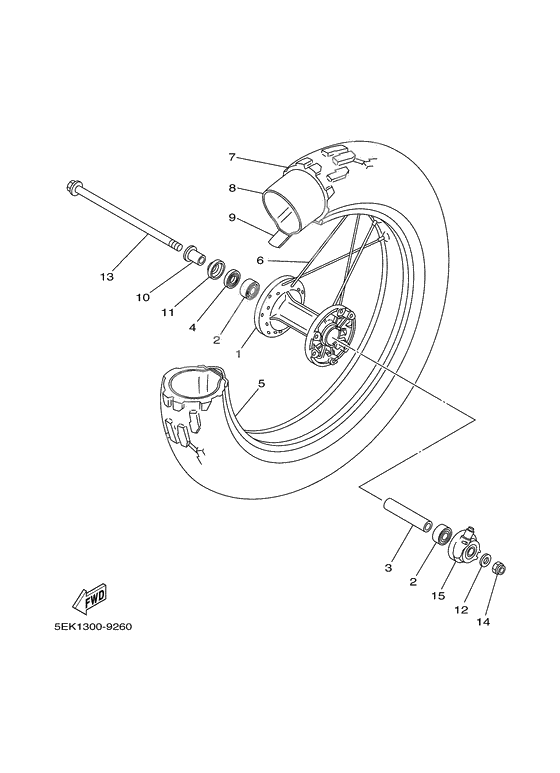 7
8
9
6
13
10
11
4
2
1
5
3
2
15
12
14
FWD
5EK1300-9260