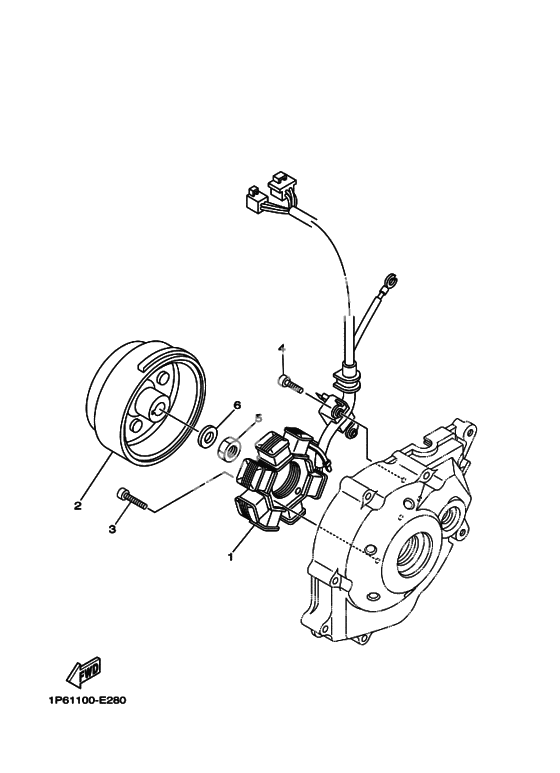 4
6
5
2
3
1
FWD
1P61100-E280