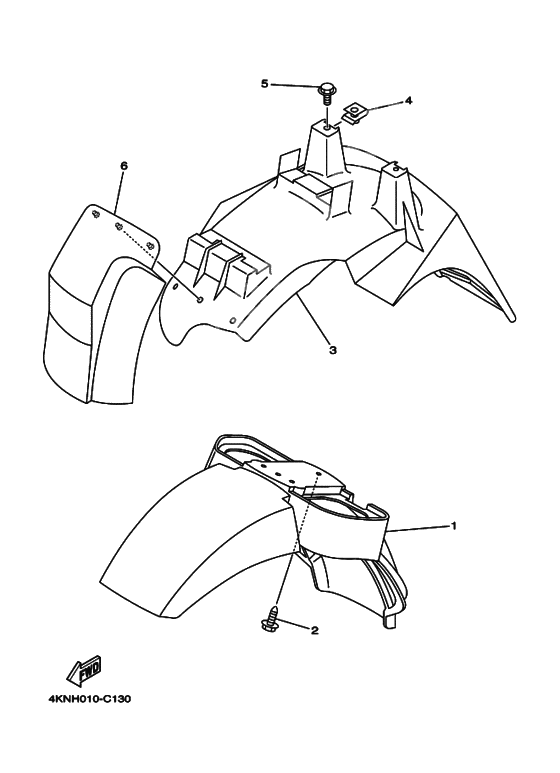 5
4
6
3
1
2
FWD
4KNH010-C130