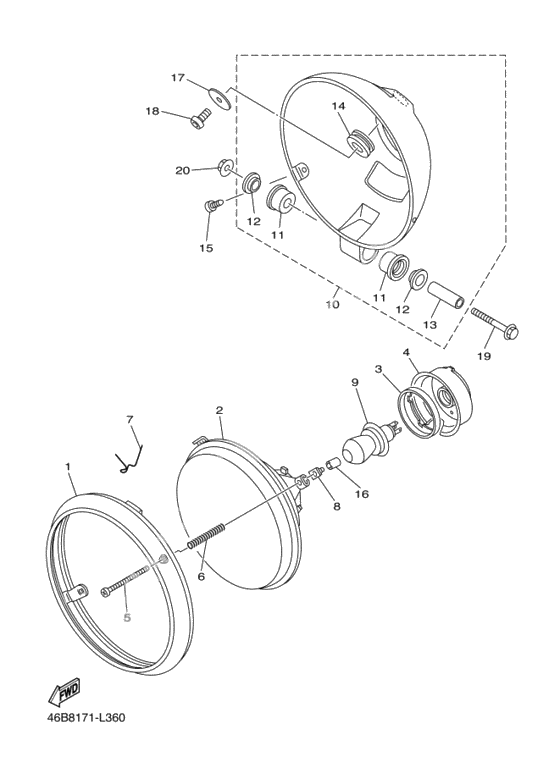 17
18
14
20
12
11
15
10
11
12
13
19
4
3
9
7
2
1
8
16
6
5
FWD
46B8171-L360