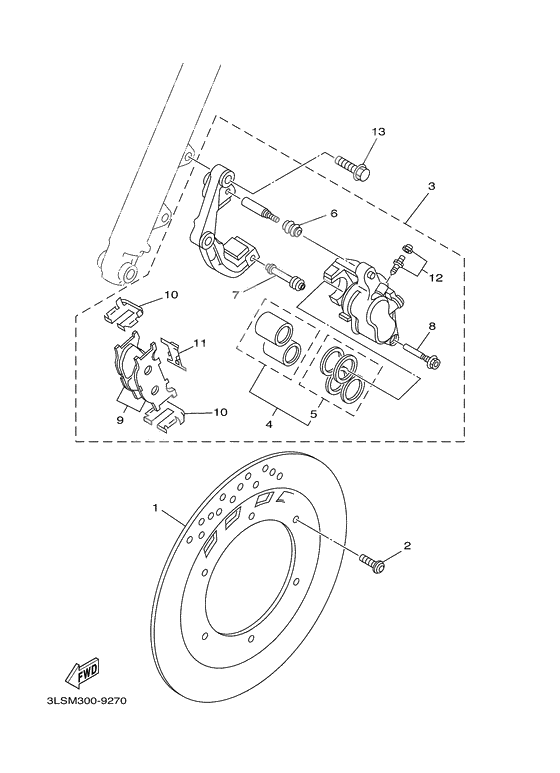 13
3
6
12
7
10
8
11
9
10
4
5
1
2
FWD
3LSM300-9270