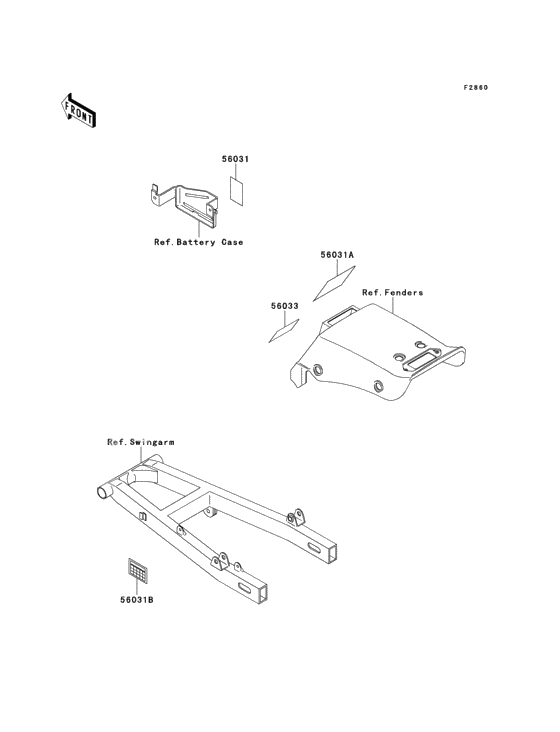 F2860

FRONT

56031

Ref.Battery Case

56031A

Ref.Fenders

56033

Ref.Swingarm

56031B