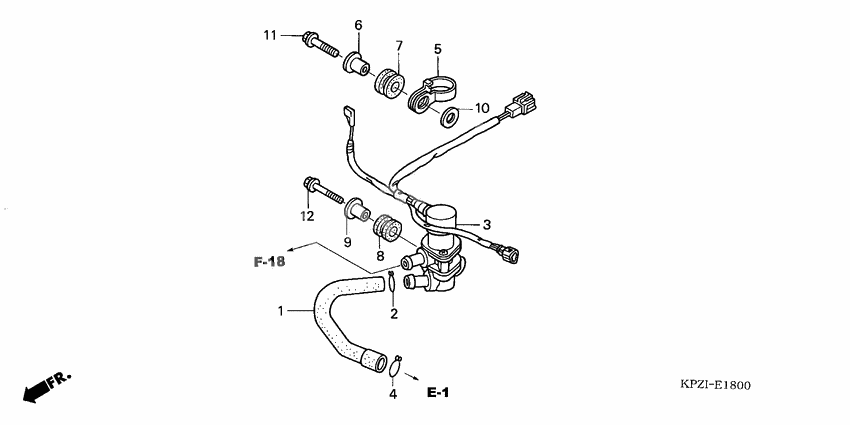 11
6
7
5
10
12
9
8
3
F-18
1
2
4
E-1
FR.
KPZI-E1800