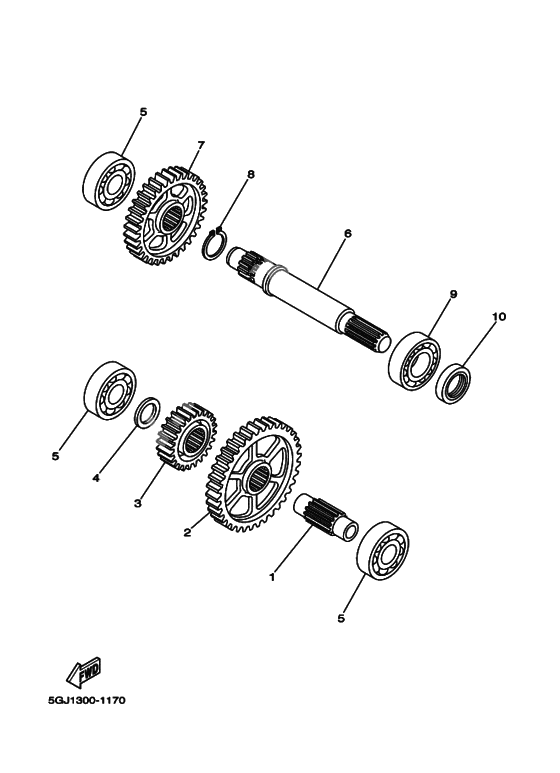 5
7
8
6
9
10
5
4
3
2
1
5
FWD
5GJ1300-1170