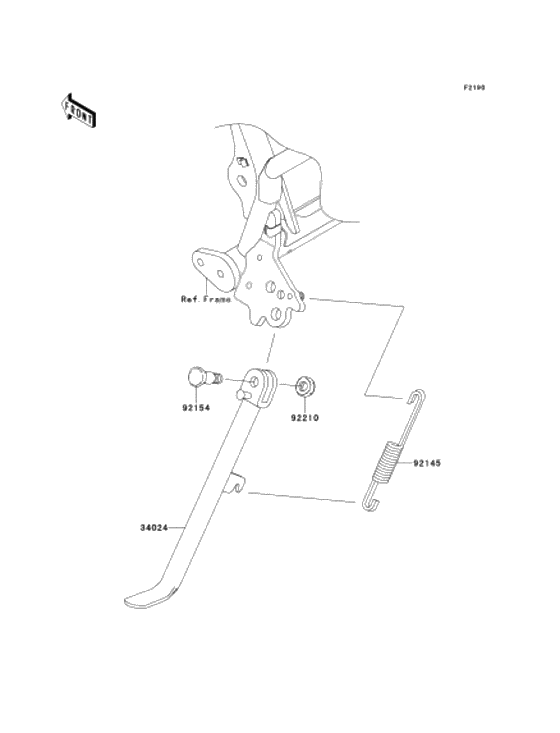 F2190

FRONT

Ref. Frame

92154

92210

92145

34024