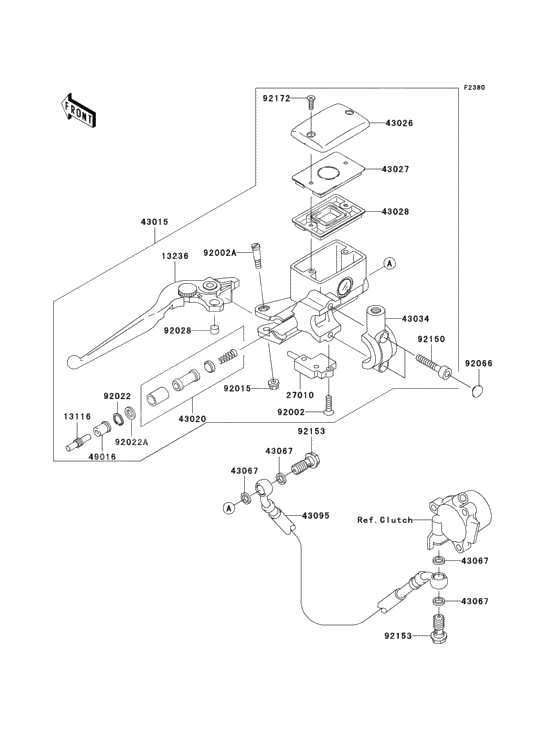 F2380

FRONT

92172
43026
43027
43028
43015
92002A
13236
A
43034
92028
92150
92066
92015
27010
92002
92022
43020
13116
92022A
49016
92153
43067
43067
A
43095
Ref. Clutch
43067
43067
92153