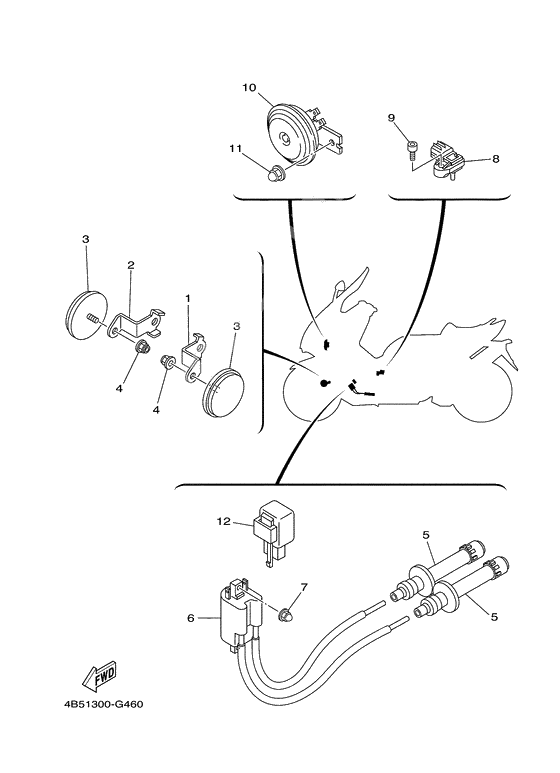 10
9
11
8
3
2
1
3
4
4
12
5
7
6
5
FWD
4B51300-G460