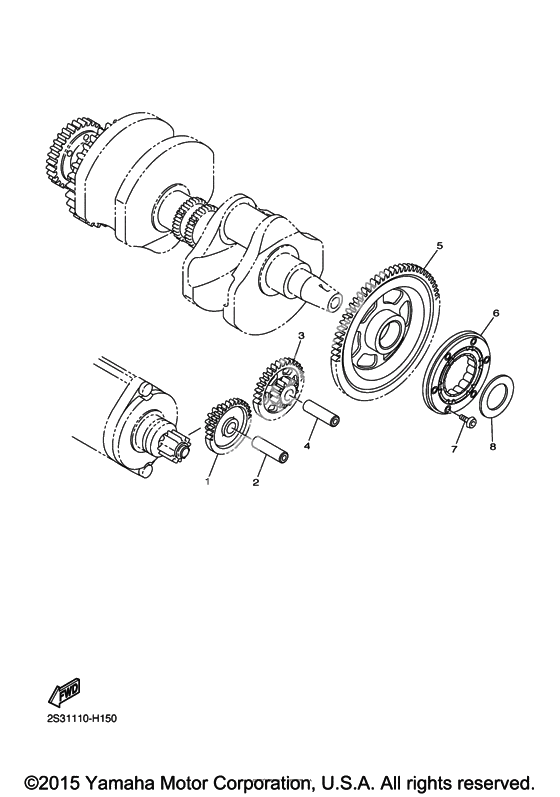 5

6

3

4

7

8

1

2

FWD

2S31110-H150

©2015 Yamaha Motor Corporation, U.S.A. All rights reserved.