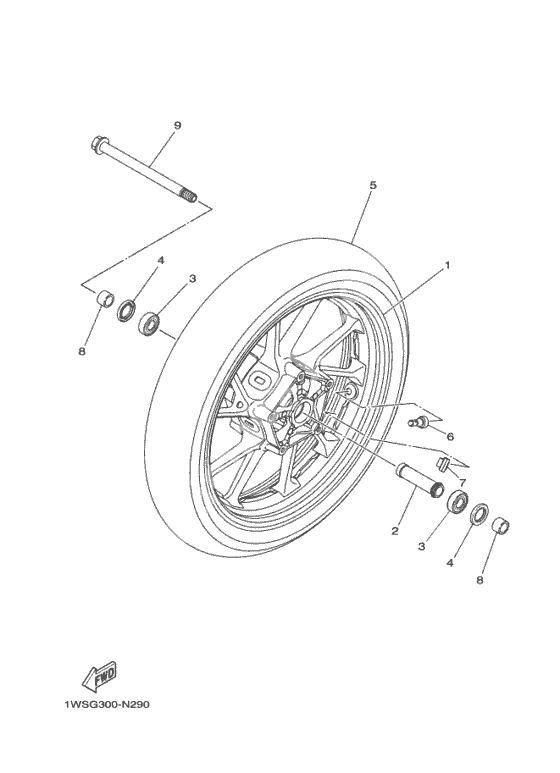 9
5
4
3
1
8
6
7
2
3
4
8
FWD
1WSG300-N290