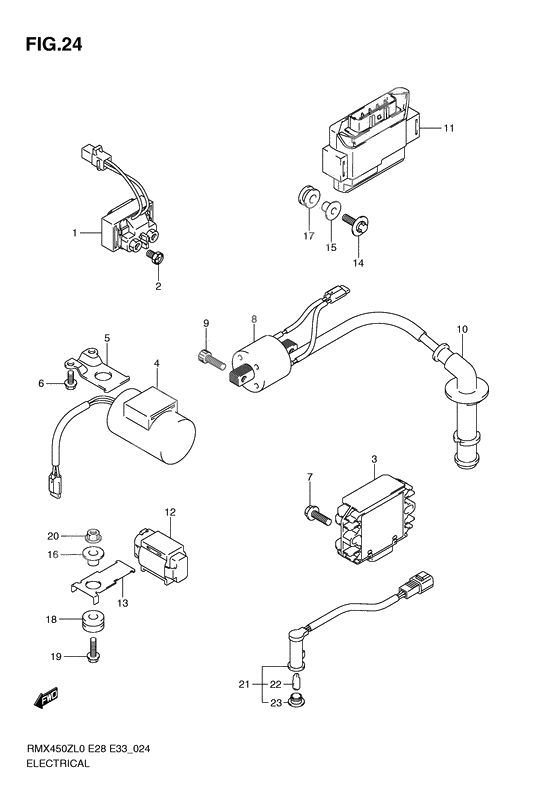 FIG.24

11

1

17

15

14

2

9

8

10

5

4

6

3

7

12

20

16

13

18

19

21

22

23

FWD

RMX450ZL0 E28 E33_024
ELECTRICAL