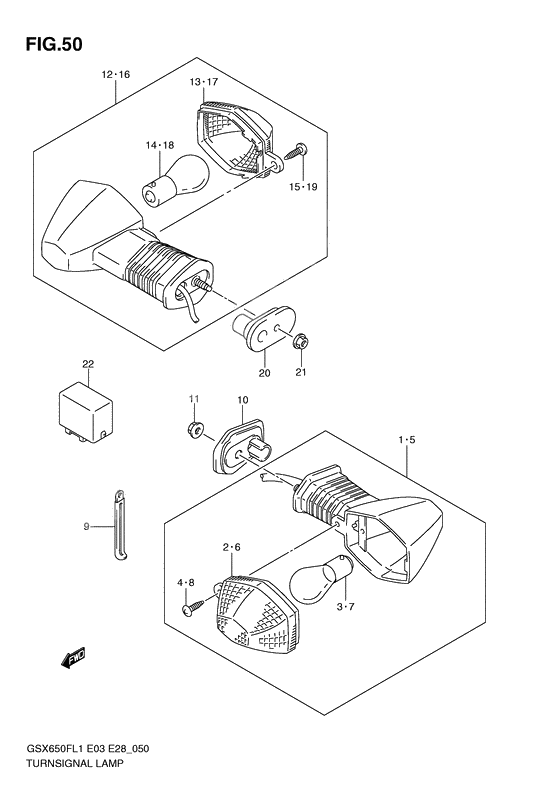 FIG.50

12·16

13·17

14·18

15·19

20

21

22

11

10

1·5

9

2·6

4·8

3·7

FWD

GSX650FL1 E03 E28_050
TURNSIGNAL LAMP