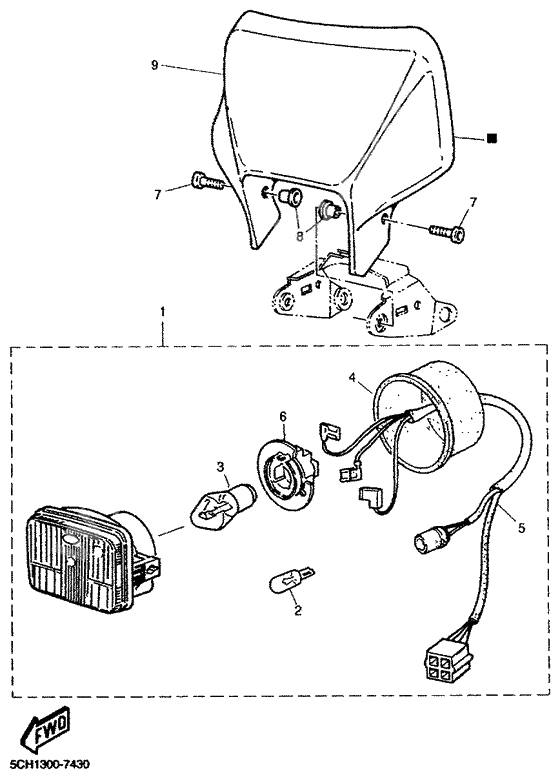 9
■
7
8
7
1
4
6
3
5
2
FWD
5CH1300-7430