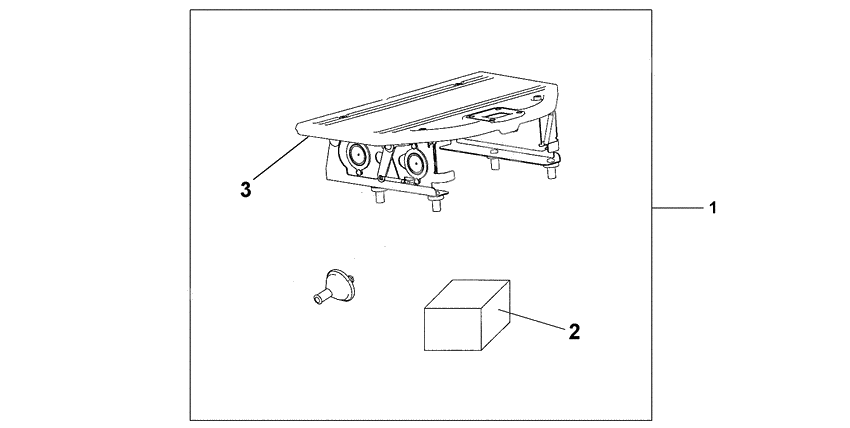 3
1
2