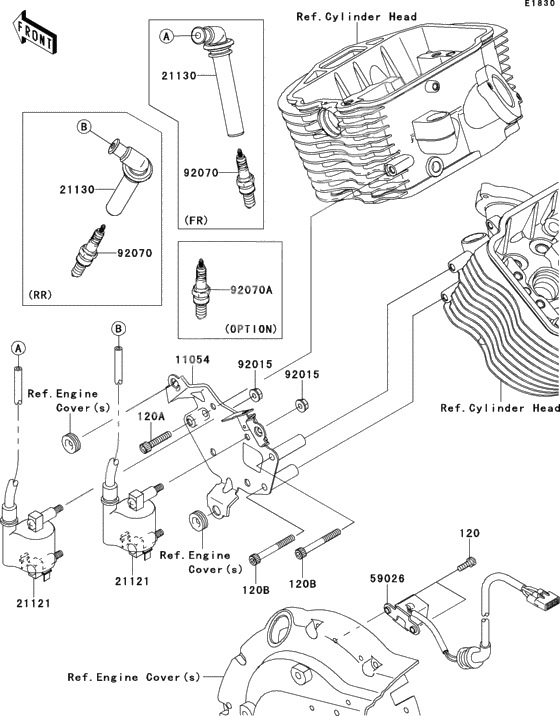 E1830

FRONT

Ref.Cylinder Head

A

21130

92070

(FR)

B

21130

92070

(RR)

92070A

(OPTION)

A

B

11054

92015

92015

Ref.Engine Cover(s)

120A

Ref.Cylinder Head

Ref.Engine Cover(s)

21121

21121

120B

120B

120

59026

Ref.Engine Cover(s)