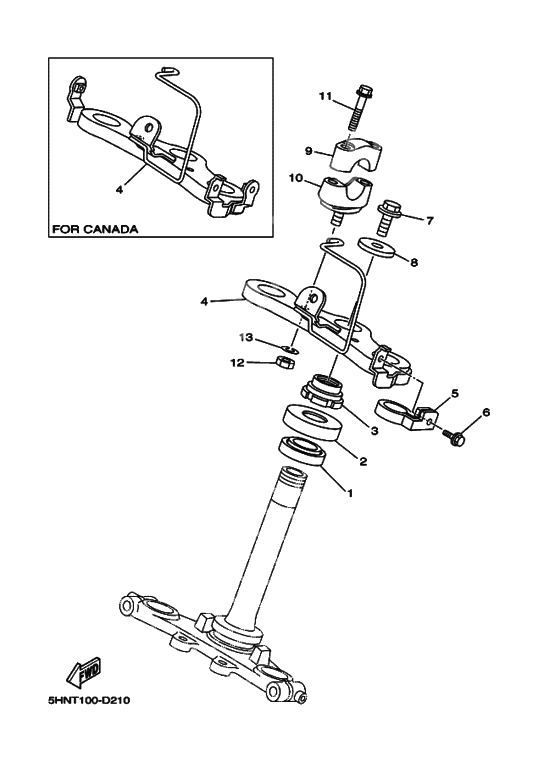 4

FOR CANADA

11

9

10

7

8

4

13

12

5

6

3

2

1

FWD

5HNT100-D210