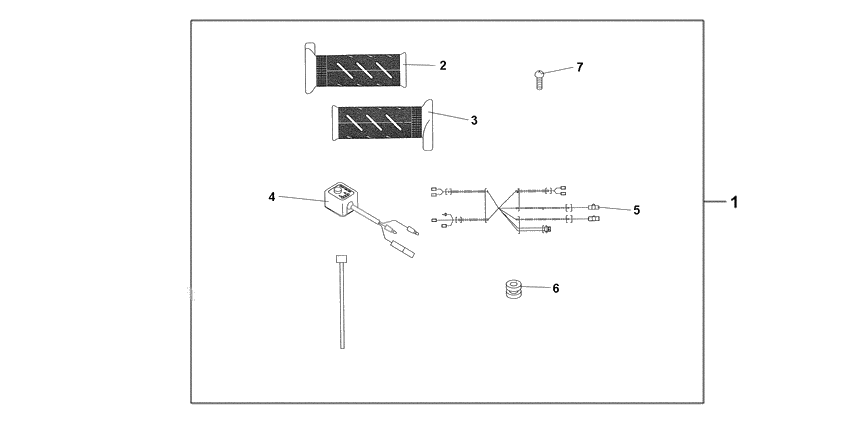 2
7
3
4
5
1
6