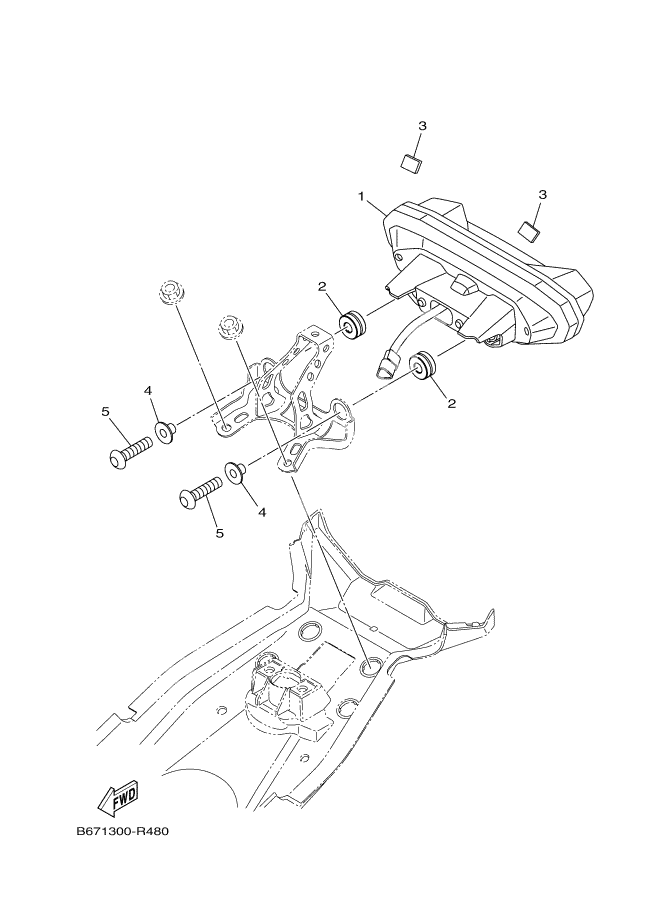 3
1
3
2
2
4
5
4
5
FWD
B671300-R480