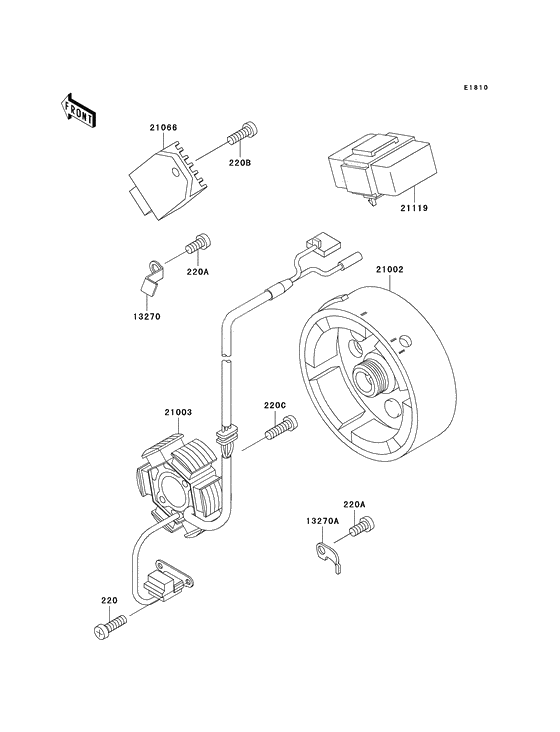 E1810

FRONT

21066

220B

21119

220A

13270

21002

21003

220C

220A

13270A

220