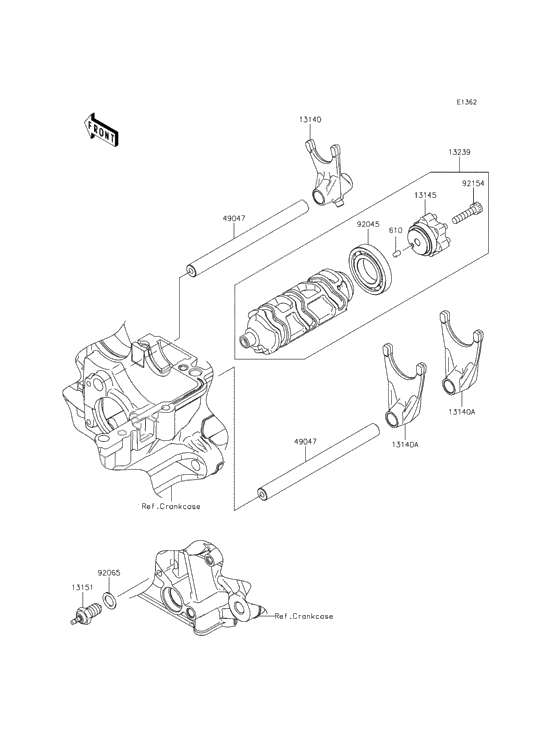 E1362

FRONT

13140

13239

92154

13145

49047

92045

610

13140A

13140A

49047

Ref.Crankcase

92065

13151

Ref.Crankcase