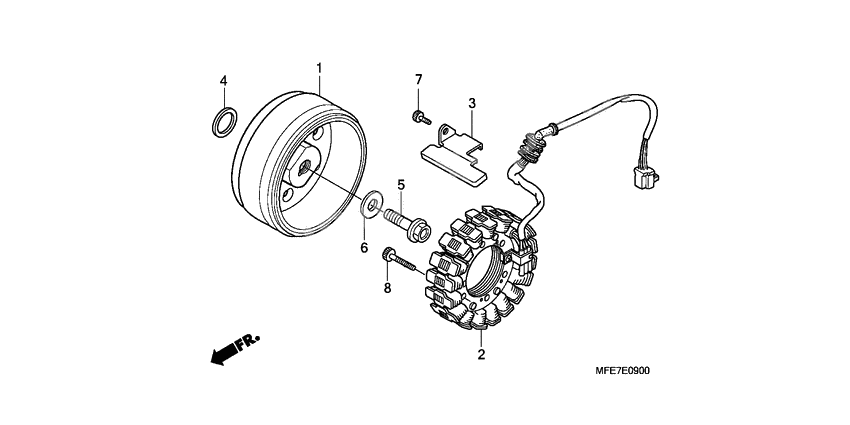 4
1
7
3
5
6
8
2
FR.
MFE7E0900