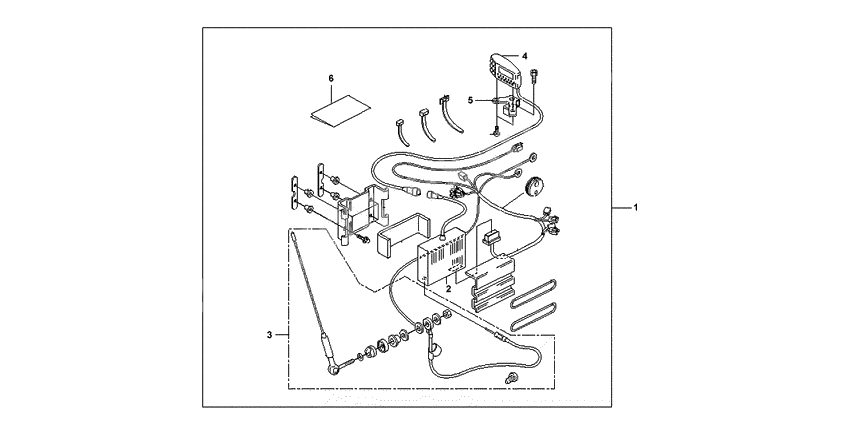 6
4
5
1
2
3