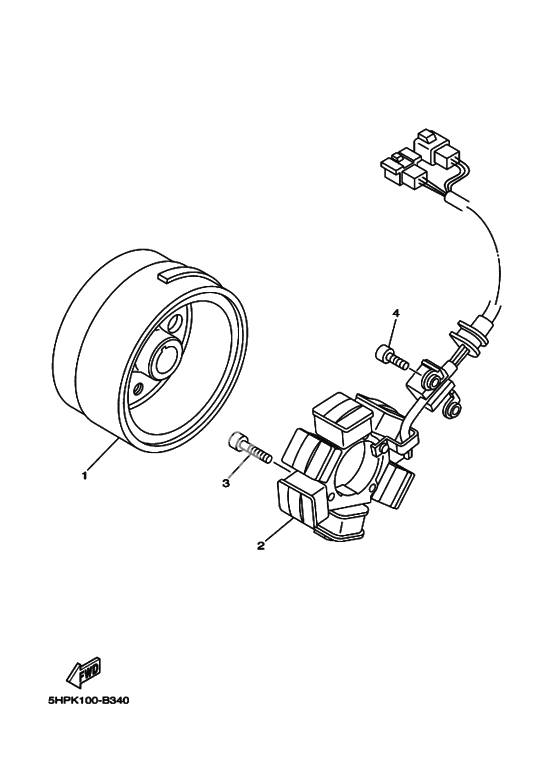 4

1

3

2

FWD

5HPK100-B340