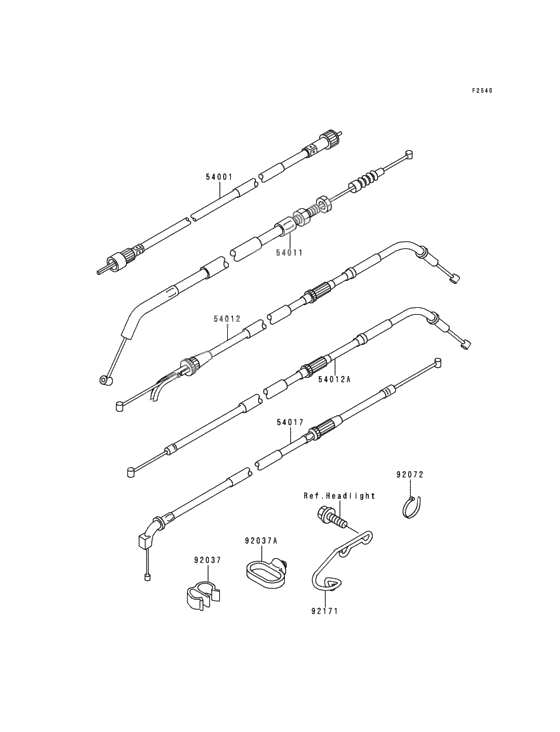 F2540

54001

54011

54012

54012A

54017

92072

Ref.Headlight

92037A

92037

92171