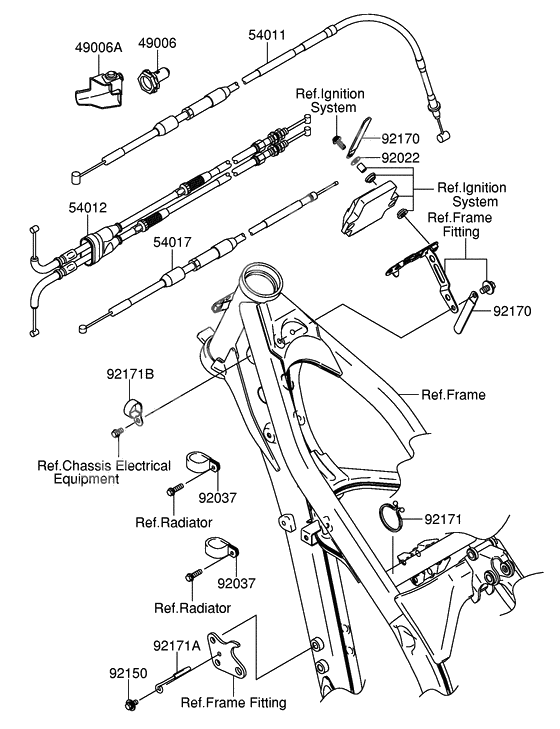 49006A
49006
54011
Ref.Ignition System
92170
92022
Ref.Ignition System
Ref.Frame Fitting
54012
54017
92170
92171B
Ref.Frame
Ref.Chassis Electrical Equipment
92037
Ref.Radiator
92171
92037
Ref.Radiator
92171A
92150
Ref.Frame Fitting