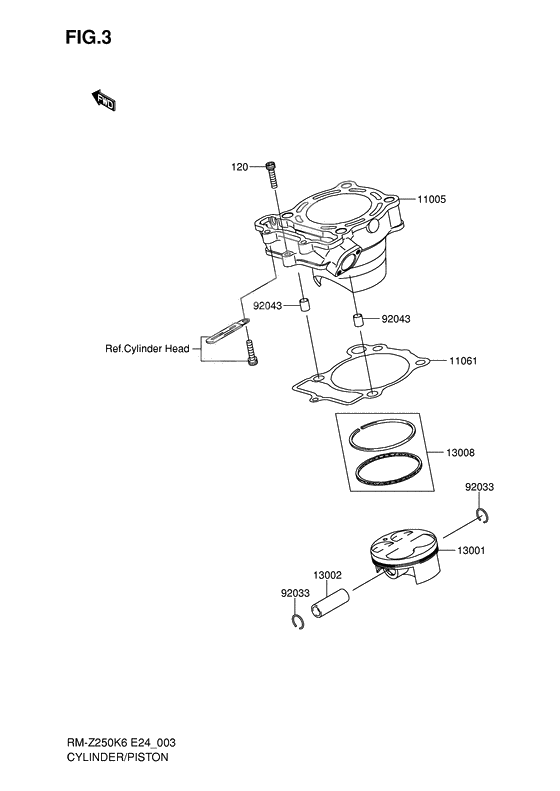 FIG.3

FWD

120

11005

92043

92043

Ref.Cylinder Head

11061

13008

92033

13001

13002

92033

RM-Z250K6 E24_003
CYLINDER/PISTON