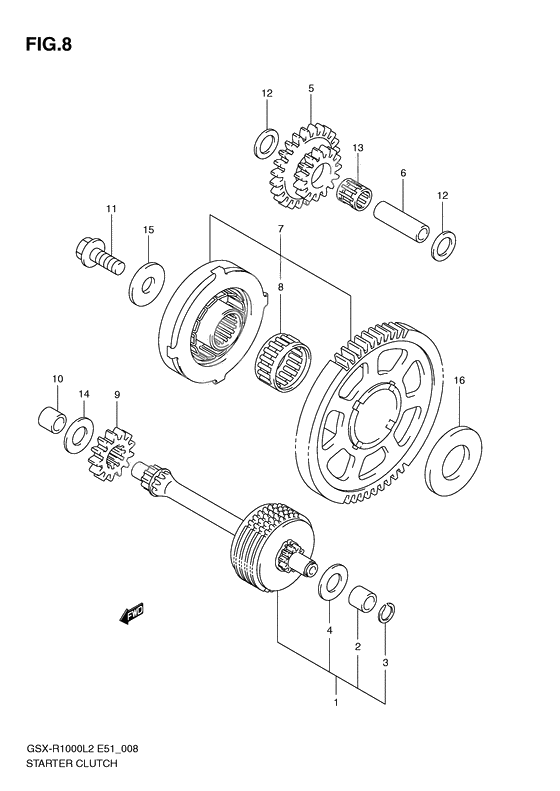 FIG.8

12
5
13
6
12
11
15
7
8
10
14
9
16
FWD
4
2
3
1

GSX-R1000L2 E51_008
STARTER CLUTCH