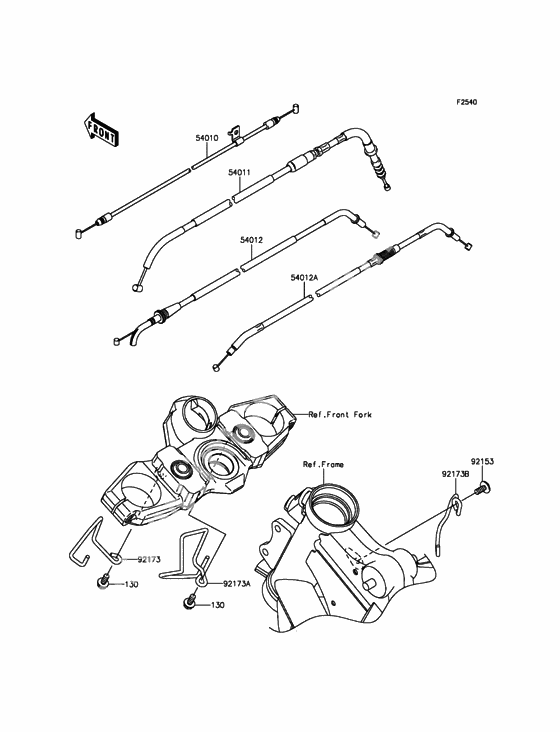 F2540

FRONT

54010

54011

54012

54012A

Ref.Front Fork

Ref.Frame

92153

92173B

92173

130

92173A

130