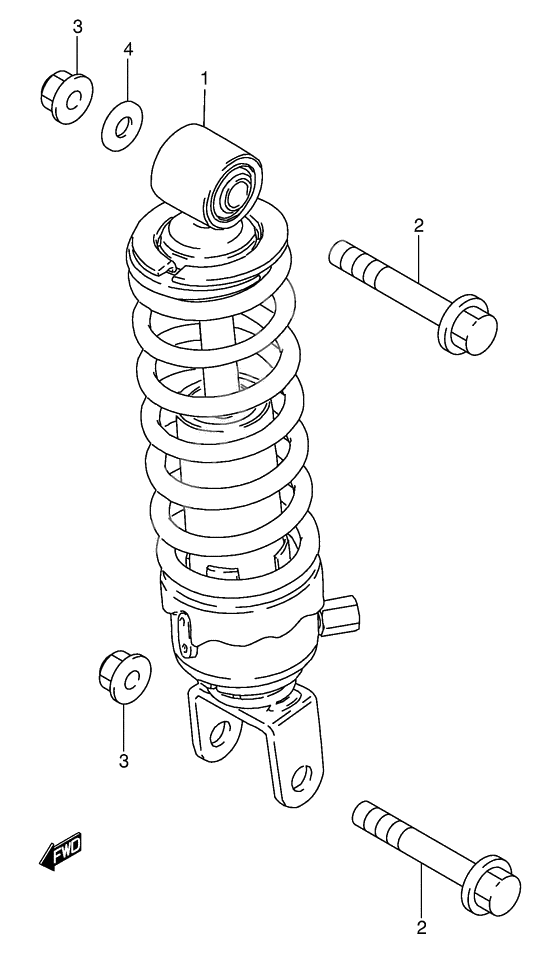 3
4
1
2
3
FWD
2