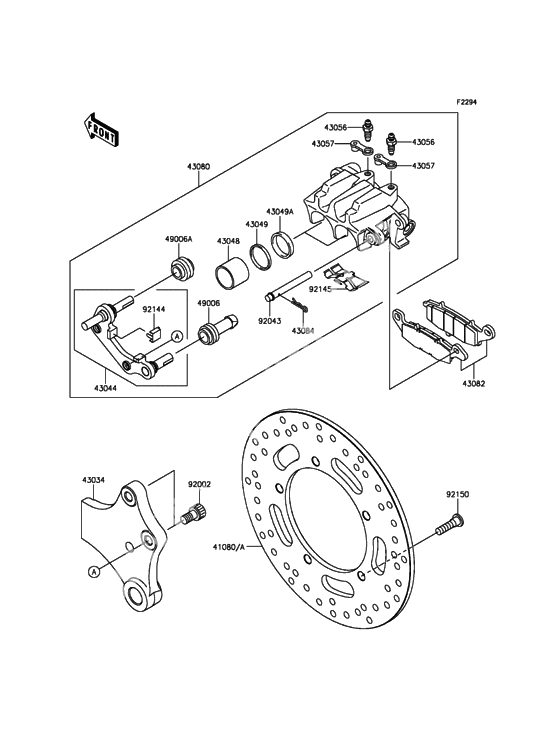 F2294

FRONT

43056
43057
43056
43057
43080
43049A
43049
43048
49006A
92145
92144
49006
92043
43084
A
43044
43082
43034
92002
92150
41080/A
A