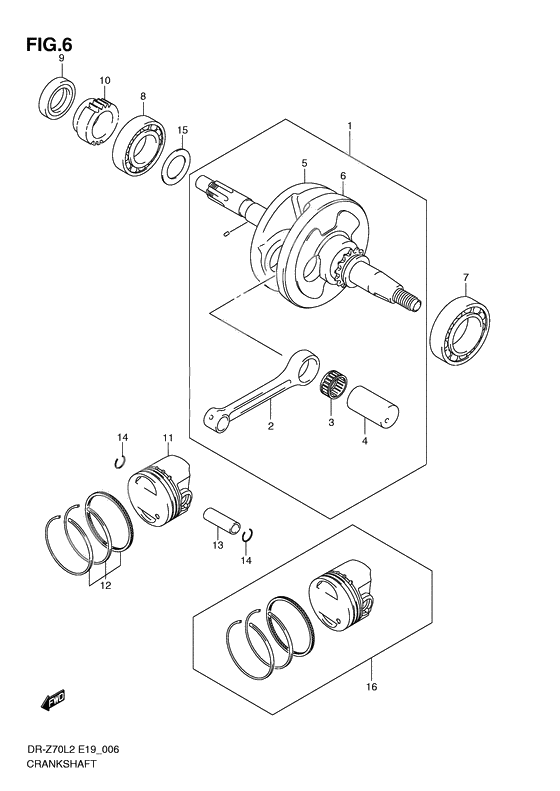 FIG.6

9
10
8
15
1
5
6
7
2
3
4
14
11
13
14
12
16

FWD

DR-Z70L2 E19_006
CRANKSHAFT