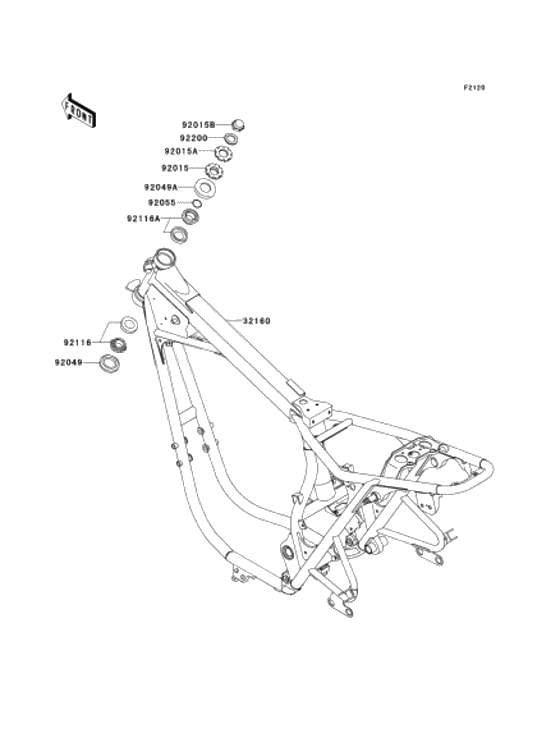 F2120

FRONT

92015B
92200
92015A
92015
92049A
92055
92116A

32160

92116
92049