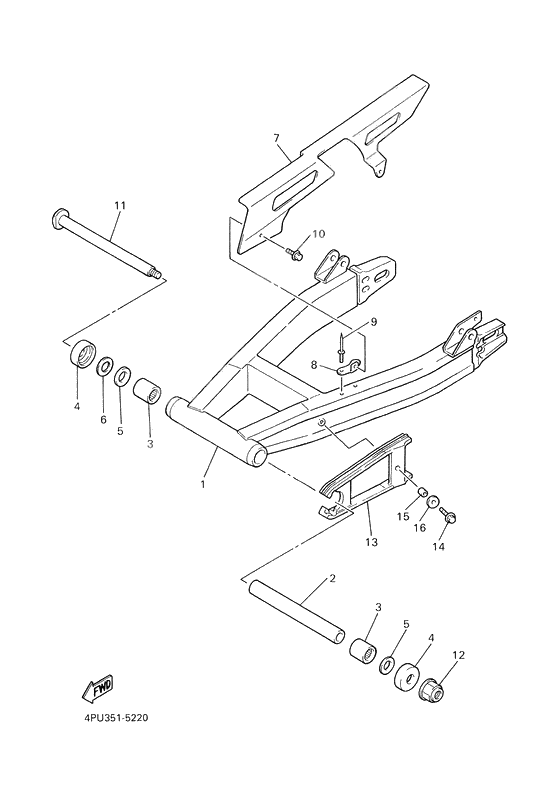 7
11
10
9
8
4
6
5
3
1
15
16
14
13
2
3
5
4
12
FWD
4PU351-5220