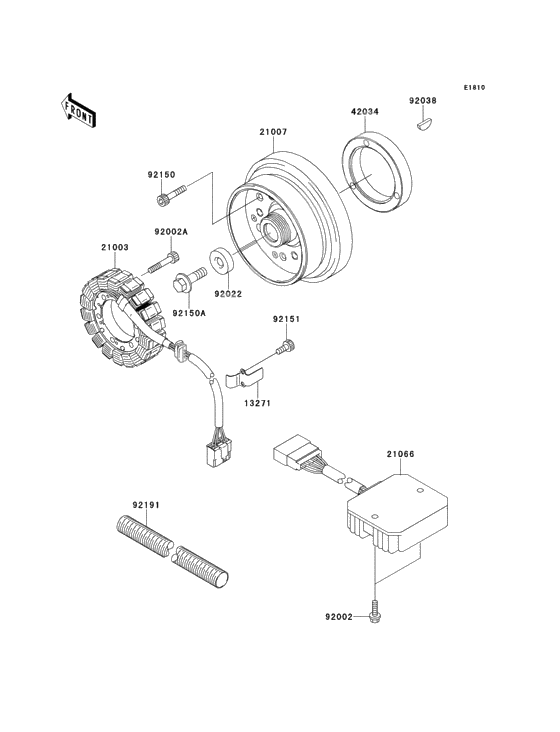 E1810

FRONT

92038

42034

21007

92150

92002A

21003

92022

92150A

92151

13271

21066

92191

92002