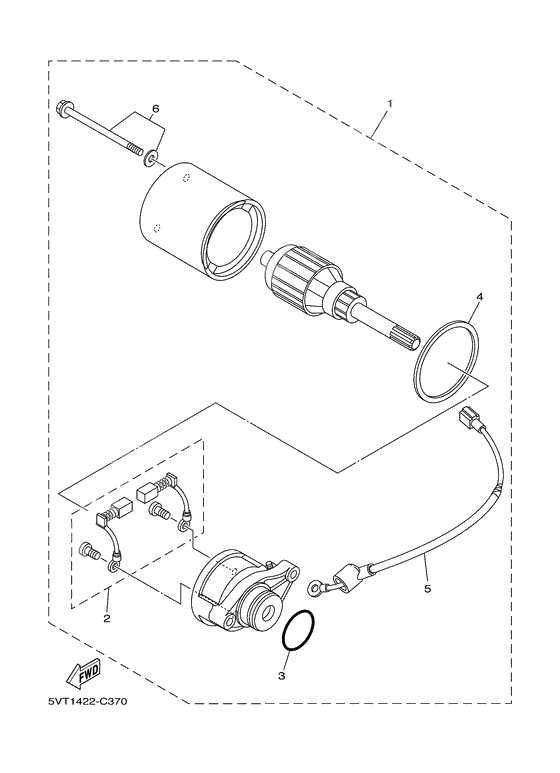 6
1
4
2
5
3
FWD
5VT1422-C370