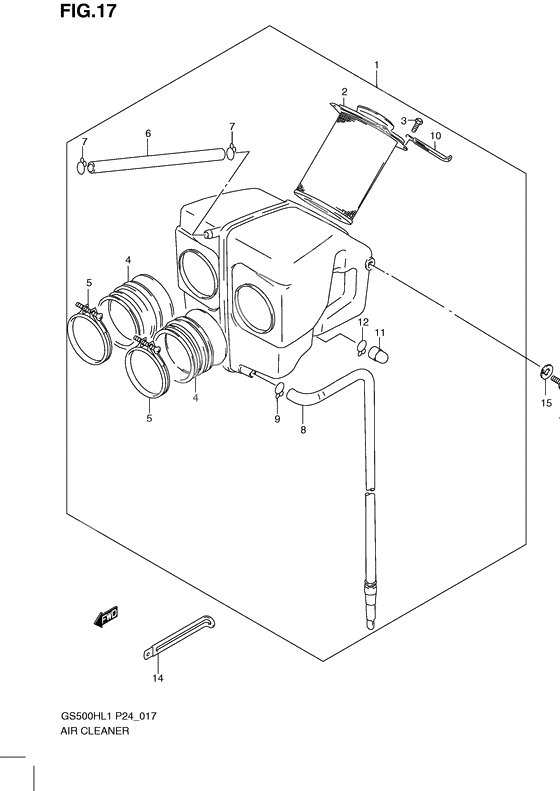 FIG.17

1
2
3
10
7
6
7
4
5
12
11
15
4
5
9
8
FWD
14

GS500HL1 P24_017
AIR CLEANER