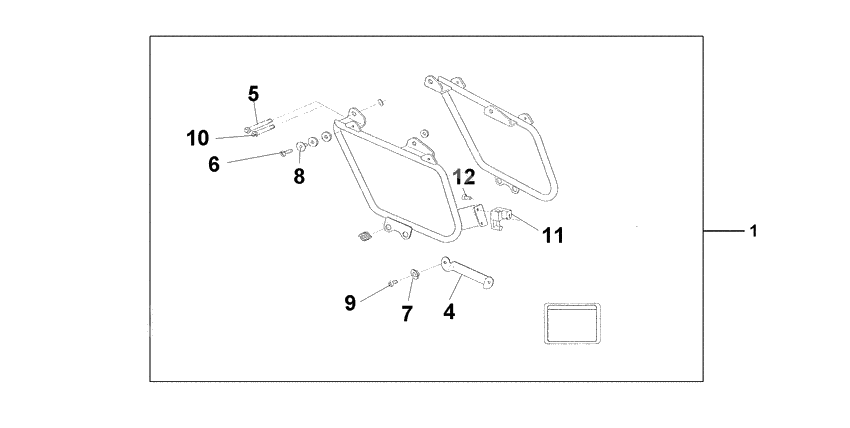 5
10
6
8
12
11
1
9
7
4