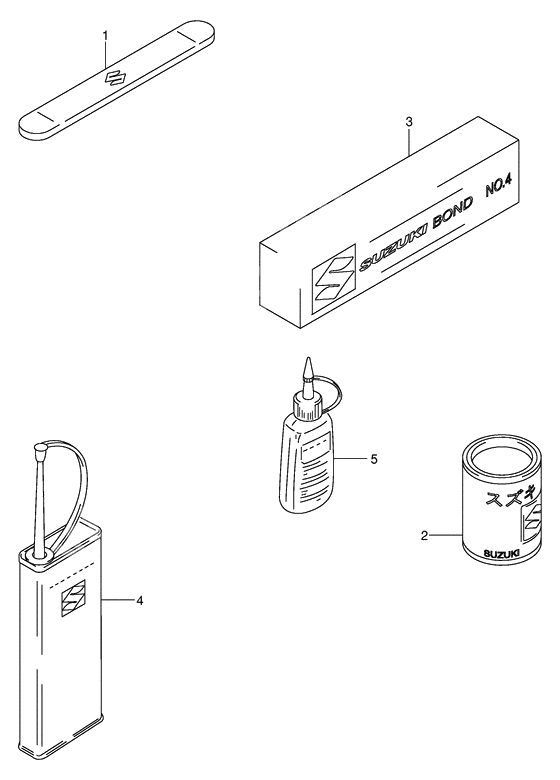 1

3

SUZUKI BOND NO.4

5

スズキ

SUZUKI

2

4