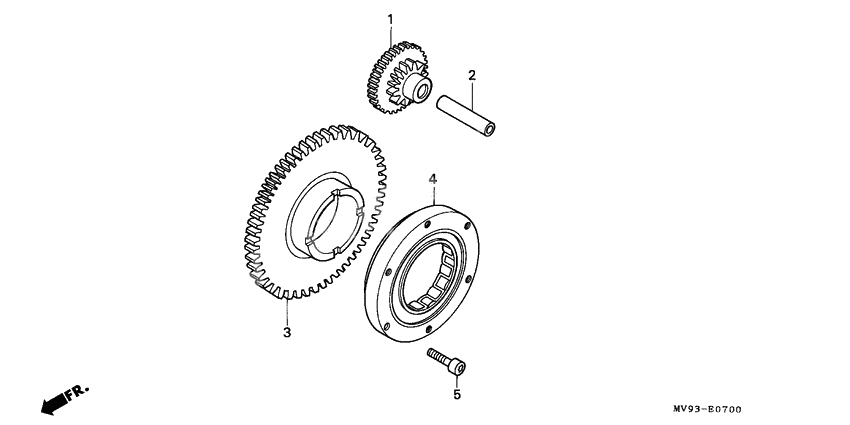 1
2
4
3
5
FR.
MV93-E0700