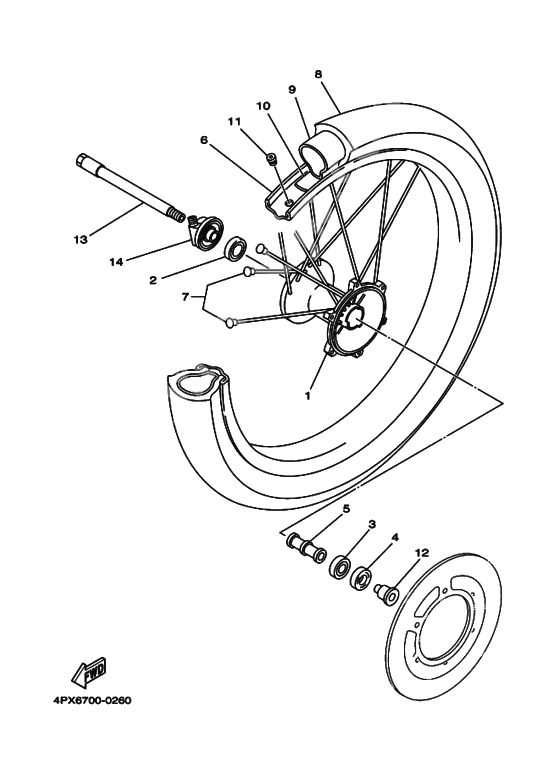 8
9
10
11
6
13
14
2
7
1
5
3
4
12
FWD
4PX6700-0260