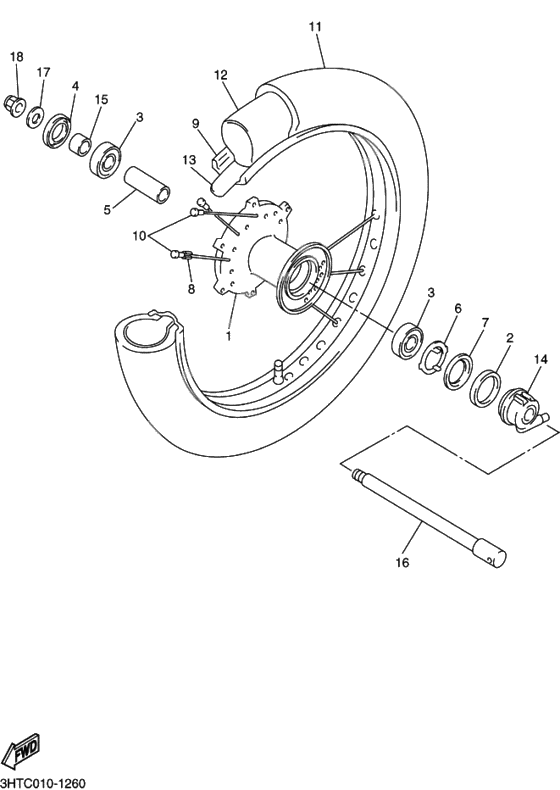 11
18
17
4
15
3
12
9
13
5
10
8
1
3
6
7
2
14
16
FWD
3HTC010-1260