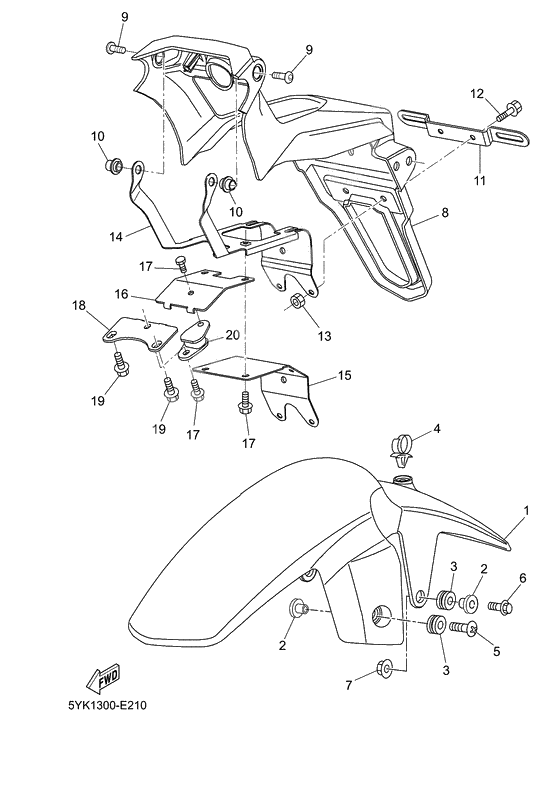 9
9
12
10
11
10
8
14
17
16
13
18
20
15
19
19
17
17
4
1
3
2
6
2
5
3
7
FWD
5YK1300-E210