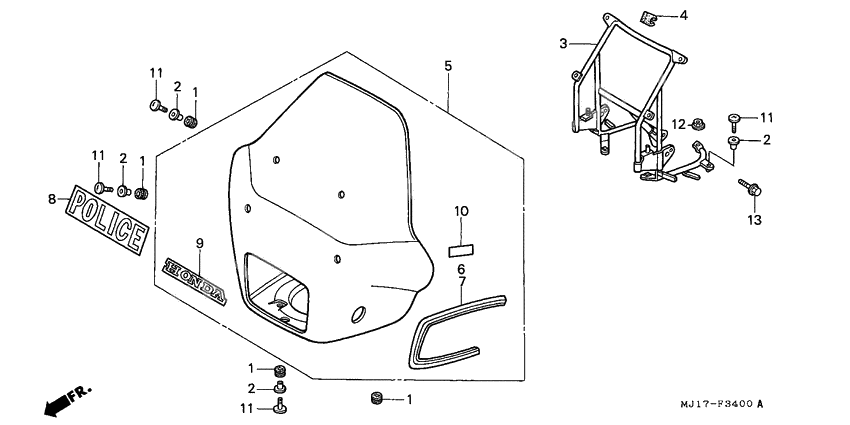 11
2
1
11
2
1
8
POLICE
9
HONDA
5
10
6
7
3
4
12
11
2
13
1
2
11
1
FR.
MJ17-F3400 A